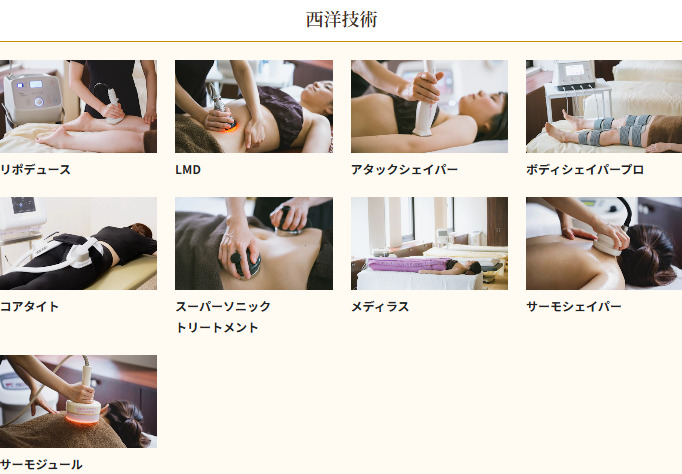 西洋技術

リポデュース

LMD

アタックシェイパー

ボディシェイパープロ

コアタイト

スーパーソニック トリートメント

メディラス

サーモシェイパー

サーモジュール